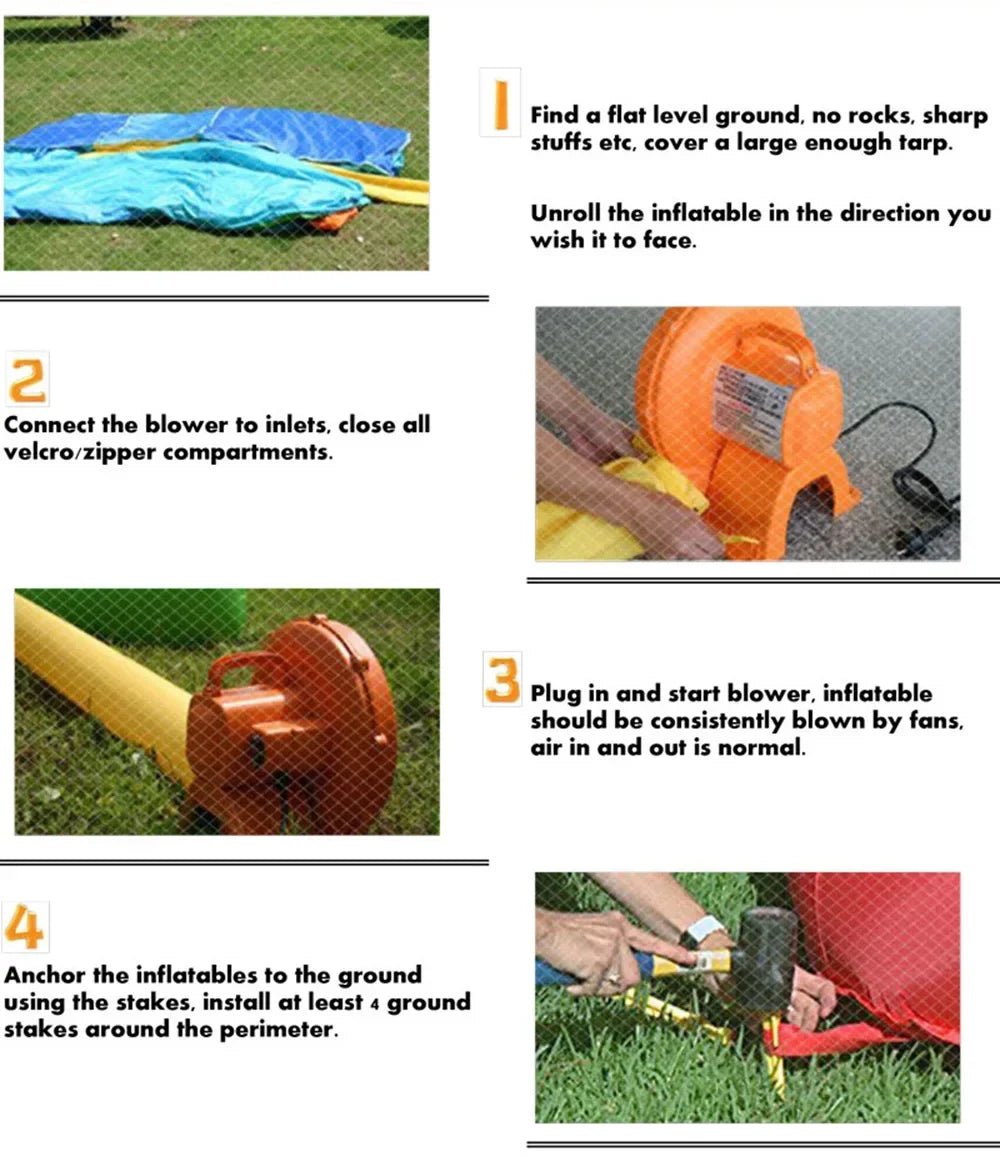 1 Find a flat level ground, no rocks, sharp stuffs etc, cover a large enough tarp.

Unroll the inflatable in the direction you wish it to face.

2 Connect the blower to inlets, close all velcro/zipper compartments.

3 Plug in and start blower, inflatable should be consistently blown by fans, air in and out is normal.

4 Anchor the inflatables to the ground using the stakes, install at least 4 ground stakes around the perimeter.