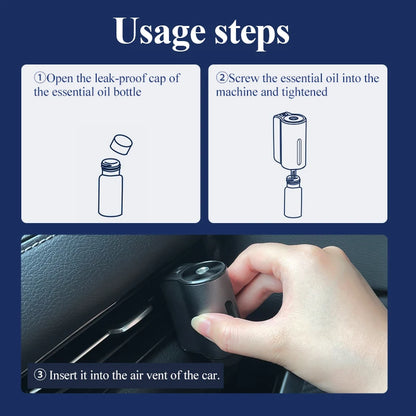 Usage steps

①Open the leak-proof cap of the essential oil bottle

②Screw the essential oil into the machine and tightened

③ Insert it into the air vent of the car.