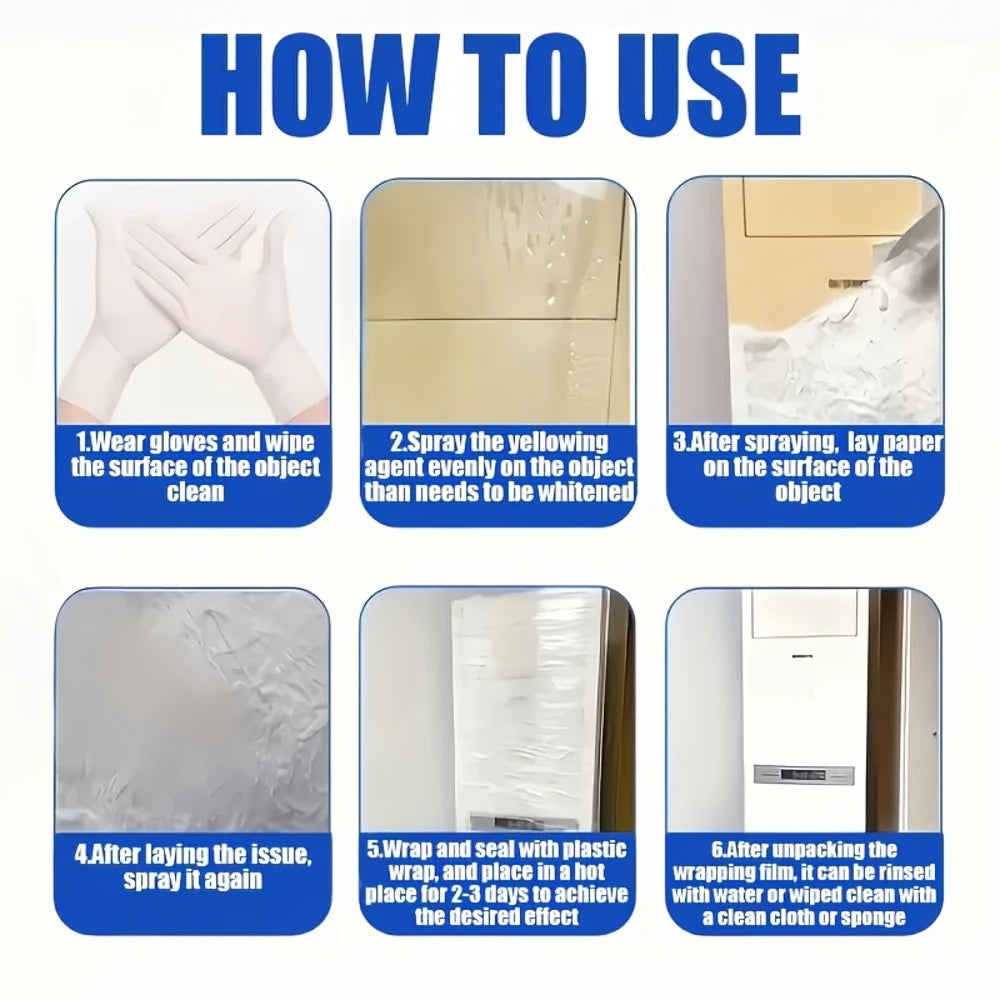 HOW TO USE

1.Wear gloves and wipe the surface of the object clean

2.Spray the yellowing agent evenly on the object than needs to be whitened

3.After spraying, lay paper on the surface of the object

4.After laying the issue, spray it again

5.Wrap and seal with plastic wrap, and place in a hot place for 2-3 days to achieve the desired effect

6.After unpacking the wrapping film, it can be rinsed with water or wiped clean with a clean cloth or sponge