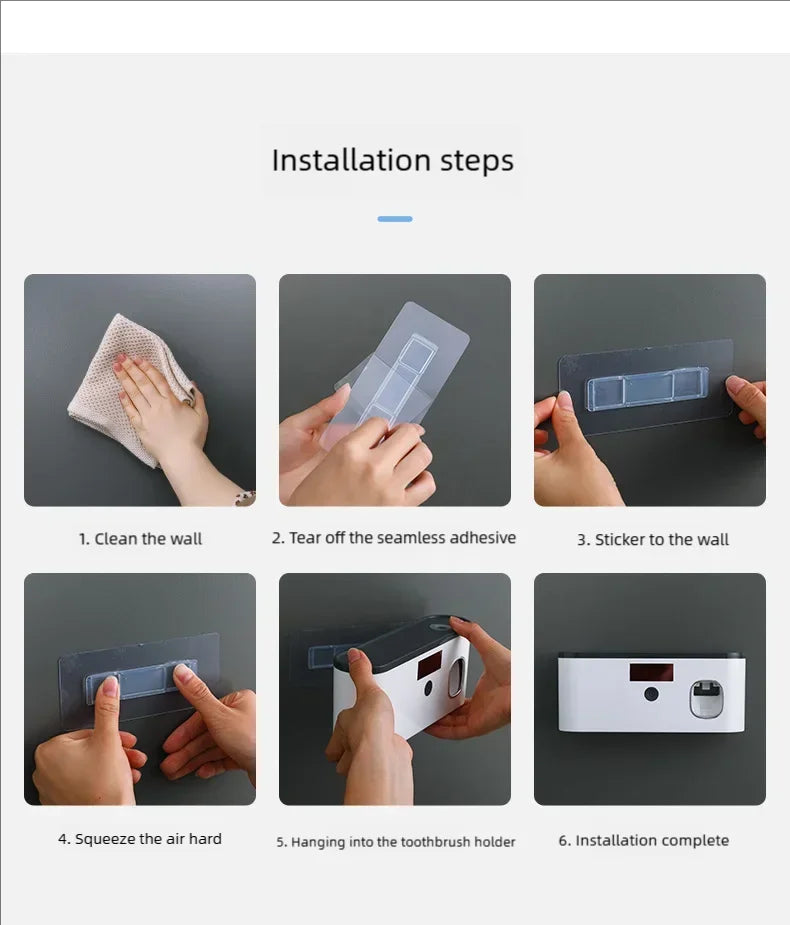 Installation steps

1. Clean the wall

2. Tear off the seamless adhesive

3. Sticker to the wall

4. Squeeze the air hard

5. Hanging into the toothbrush holder

6. Installation complete