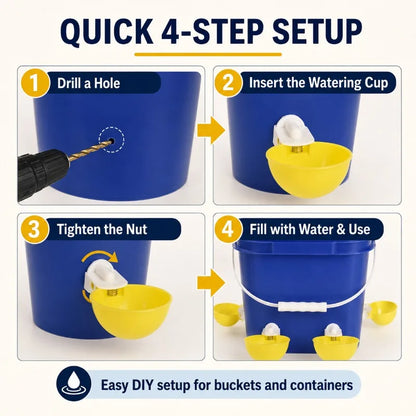 QUICK 4-STEP SETUP

1 Drill a Hole

2 Insert the Watering Cup

3 Tighten the Nut

4 Fill with Water & Use

Easy DIY setup for buckets and containers