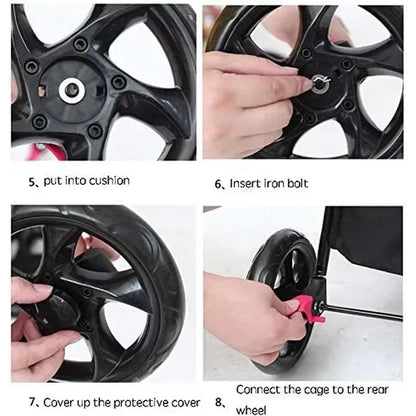 5、put into cushion

6、Insert iron bolt

7、Cover up the protective cover

8、Connect the cage to the rear wheel