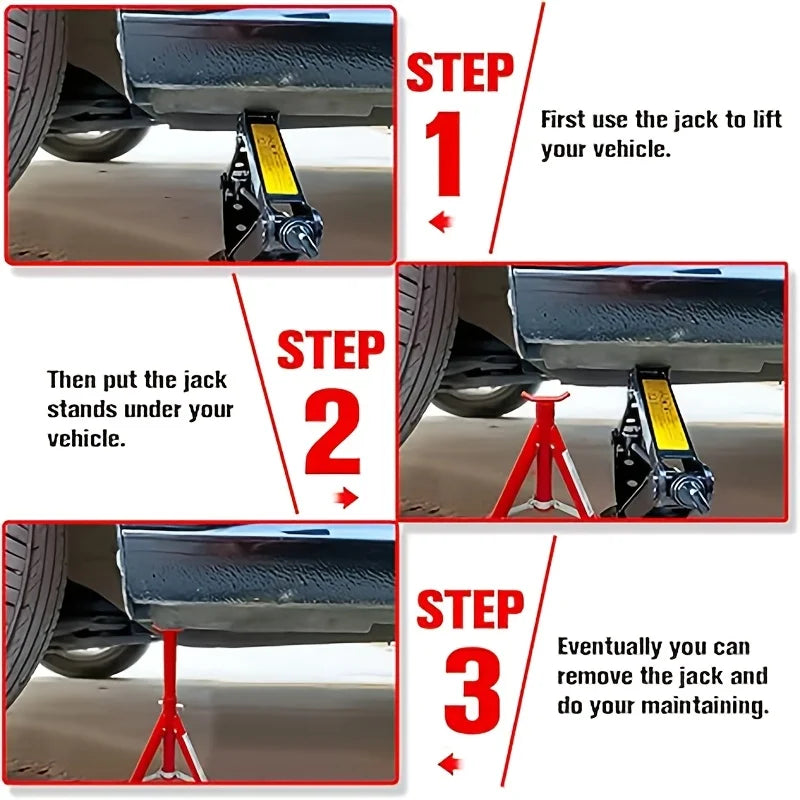 STEP
1

First use the jack to lift your vehicle.

STEP
2

Then put the jack stands under your vehicle.

STEP
3

Eventually you can remove the jack and do your maintaining.