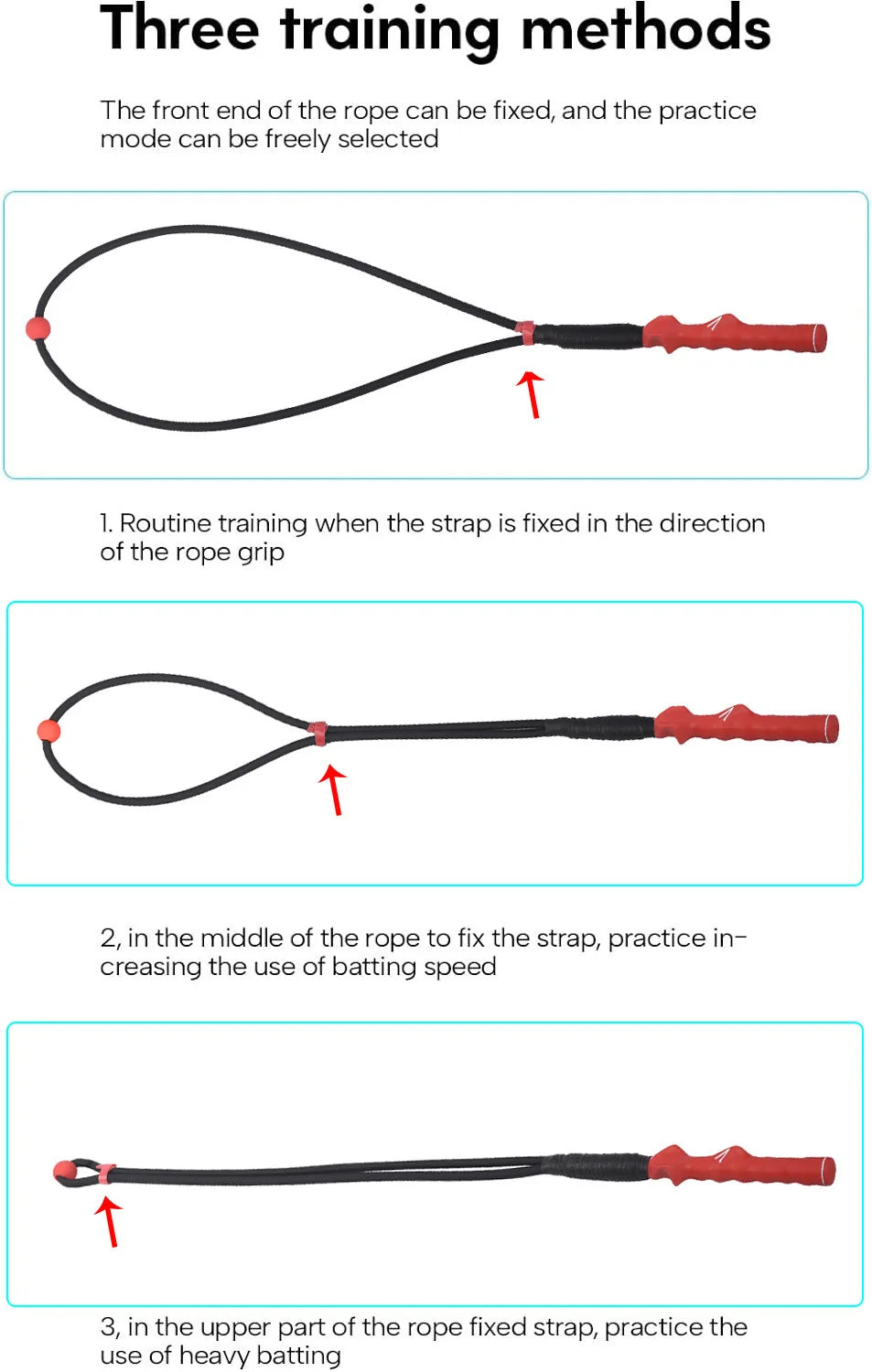 Three training methods

The front end of the rope can be fixed, and the practice mode can be freely selected

1. Routine training when the strap is fixed in the direction of the rope grip

2, in the middle of the rope to fix the strap, practice increasing the use of batting speed

3, in the upper part of the rope fixed strap, practice the use of heavy batting