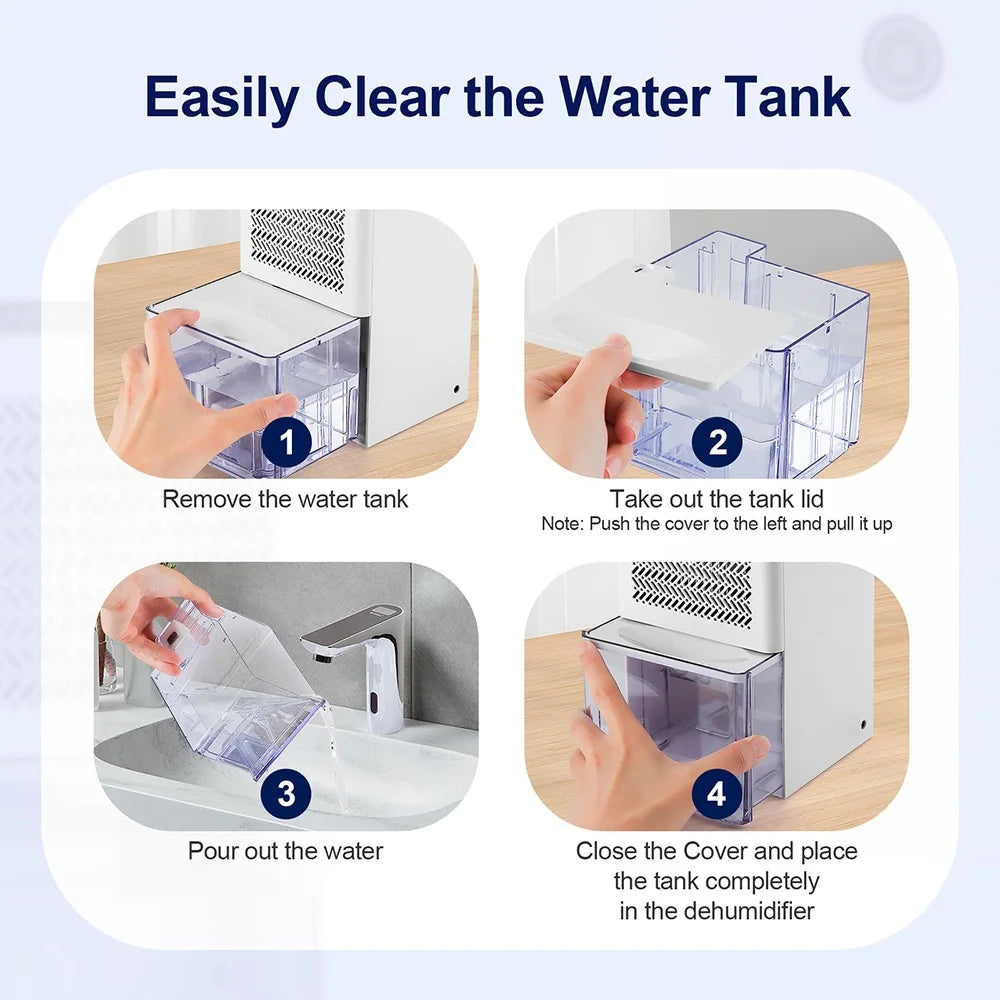 Easily Clear the Water Tank

1

Remove the water tank

2

Take out the tank lid
Note: Push the cover to the left and pull it up

3

Pour out the water

4

Close the Cover and place the tank completely in the dehumidifier