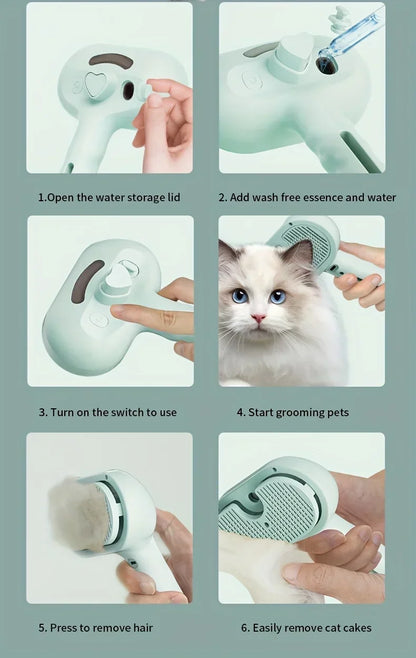 1.Open the water storage lid

2. Add wash free essence and water

3. Turn on the switch to use

4. Start grooming pets

5. Press to remove hair

6. Easily remove cat cakes