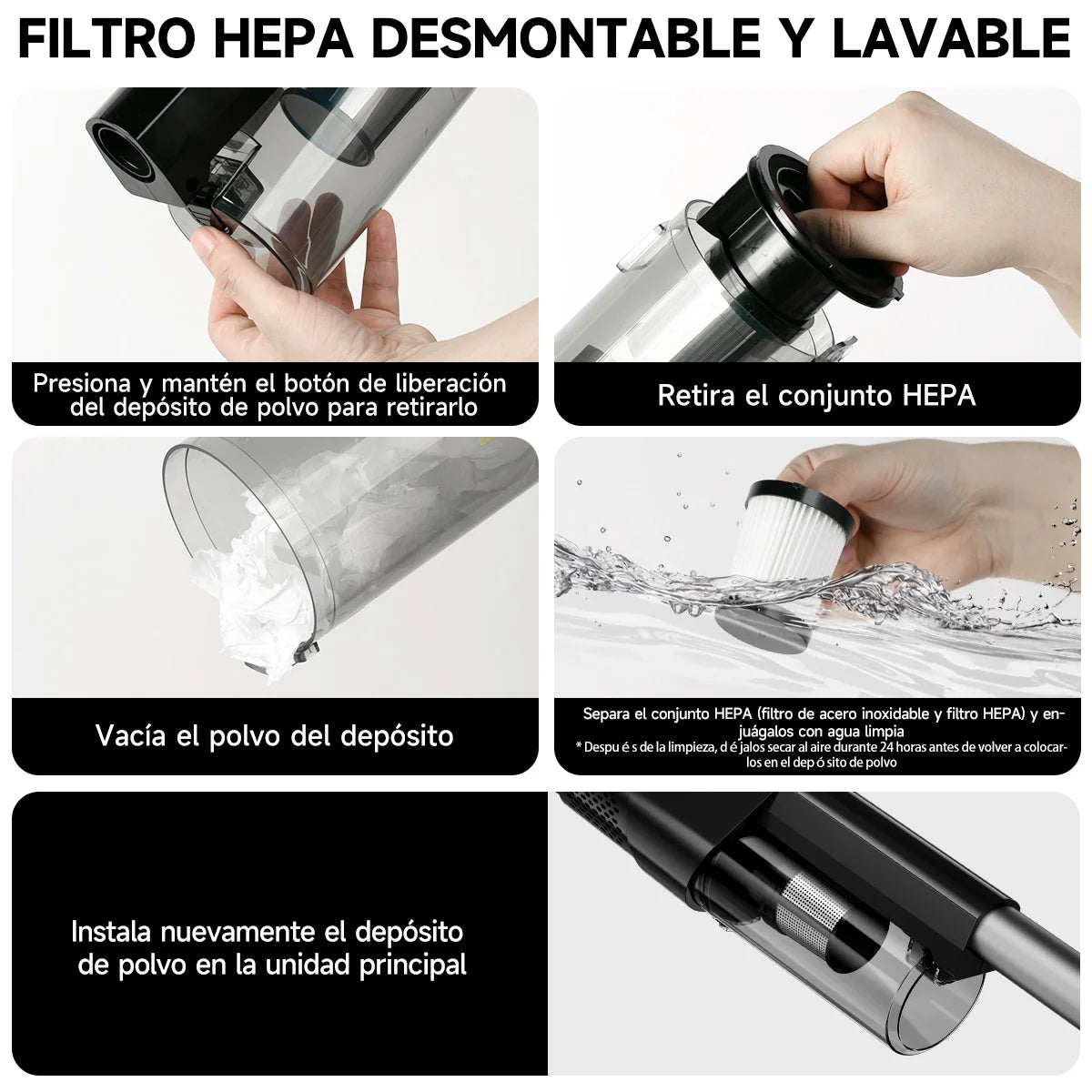 FILTRO HEPA DESMONTABLE Y LAVABLE

Presiona y mantén el botón de liberación del depósito de polvo para retirarlo

Retira el conjunto HEPA

Vacía el polvo del depósito

Separa el conjunto HEPA (filtro de acero inoxidable y filtro HEPA) y enjuágalos con agua limpia
* Despu é s de la limpieza, d é jalos secar al aire durante 24 horas antes de volver a colocarlos en el dep ó sito de polvo

Instala nuevamente el depósito de polvo en la unidad principal