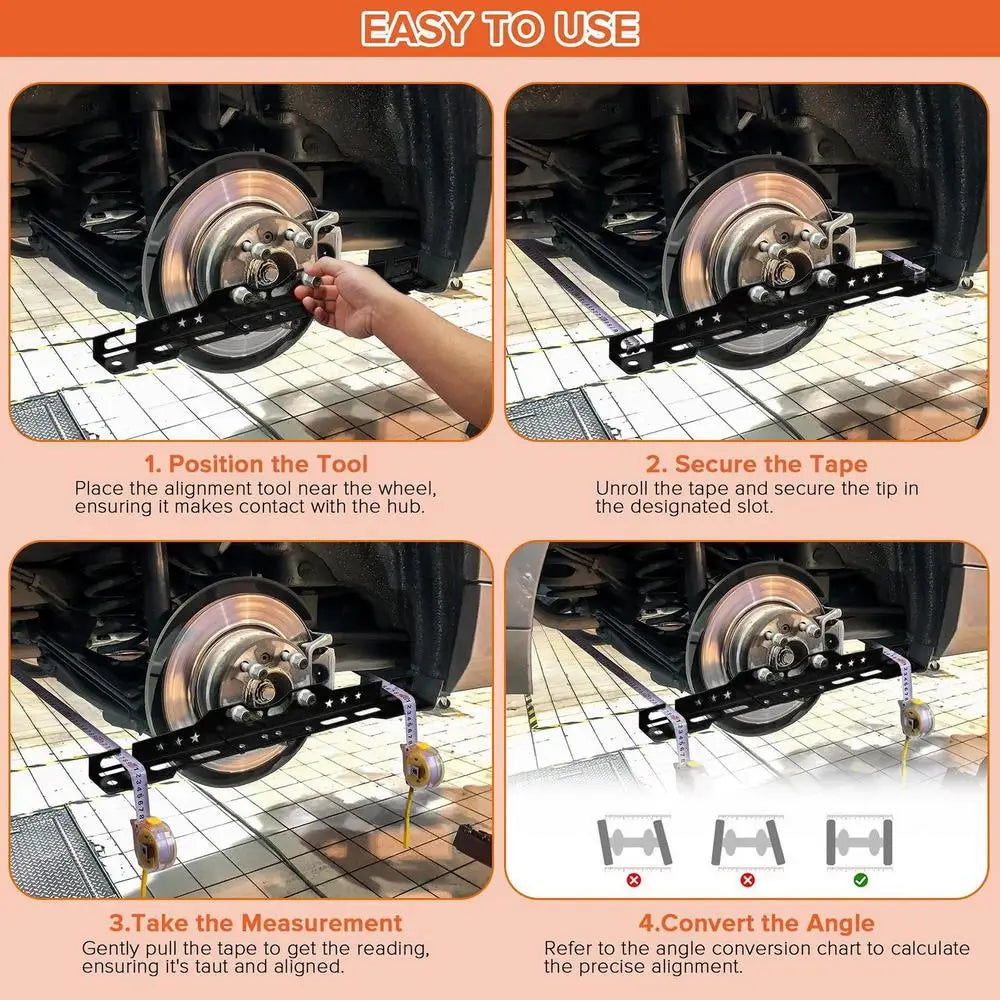 EASY TO USE

1. Position the Tool
Place the alignment tool near the wheel, ensuring it makes contact with the hub.

2. Secure the Tape
Unroll the tape and secure the tip in the designated slot.

3.Take the Measurement
Gently pull the tape to get the reading, ensuring it's taut and aligned.

4.Convert the Angle
Refer to the angle conversion chart to calculate the precise alignment.