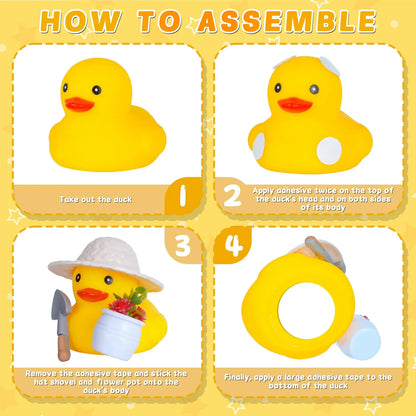 HOW TO ASSEMBLE

Take out the duck

1

2

Apply adhesive twice on the top of the duck's head and on both sides of its body

3

4

Remove the adhesive tape and stick the hat shovel and flower pot onto the duck's body

Finally, apply a large adhesive tape to the bottom of the duck