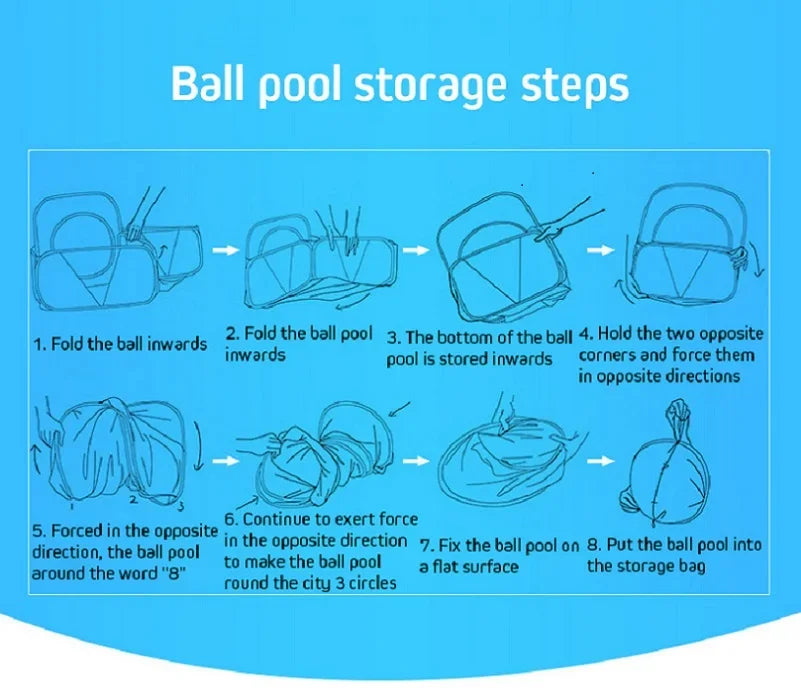 Ball pool storage steps

1. Fold the ball inwards

2. Fold the ball pool inwards

3. The bottom of the ball pool is stored inwards

4. Hold the two opposite corners and force them in opposite directions

1 2 3

5. Forced in the opposite direction, the ball pool around the word "8"

6. Continue to exert force in the opposite direction to make the ball pool round the city 3 circles

7. Fix the ball pool on a flat surface

8. Put the ball pool into the storage bag