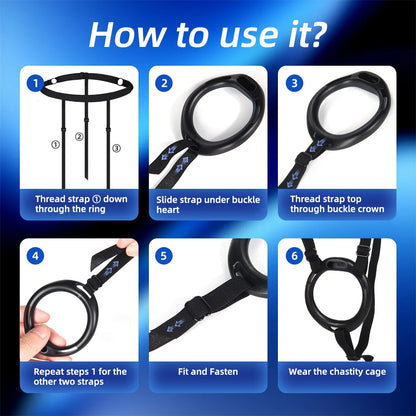 How to use it?

1

①

②

③

Thread strap ① down through the ring

2

Slide strap under buckle heart

3

Thread strap top through buckle crown

4

Repeat steps 1 for the other two straps

5

Fit and Fasten

6

Wear the chastity cage