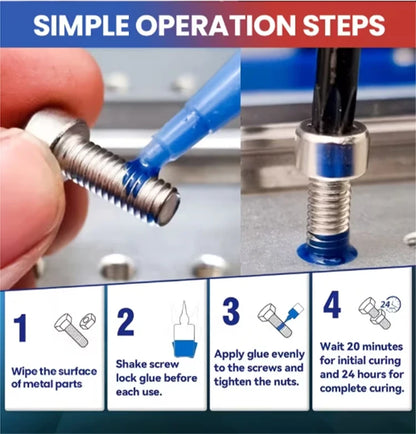 SIMPLE OPERATION STEPS

1

Wipe the surface of metal parts

2

Shake screw lock glue before each use.

3

Apply glue evenly to the screws and tighten the nuts.

4

24

Wait 20 minutes for initial curing and 24 hours for complete curing.