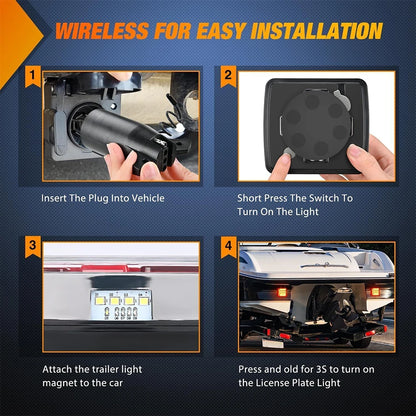 WIRELESS FOR EASY INSTALLATION

1

Insert The Plug Into Vehicle

2

Short Press The Switch To Turn On The Light

3

Attach the trailer light magnet to the car

4

Press and old for 3S to turn on the License Plate Light