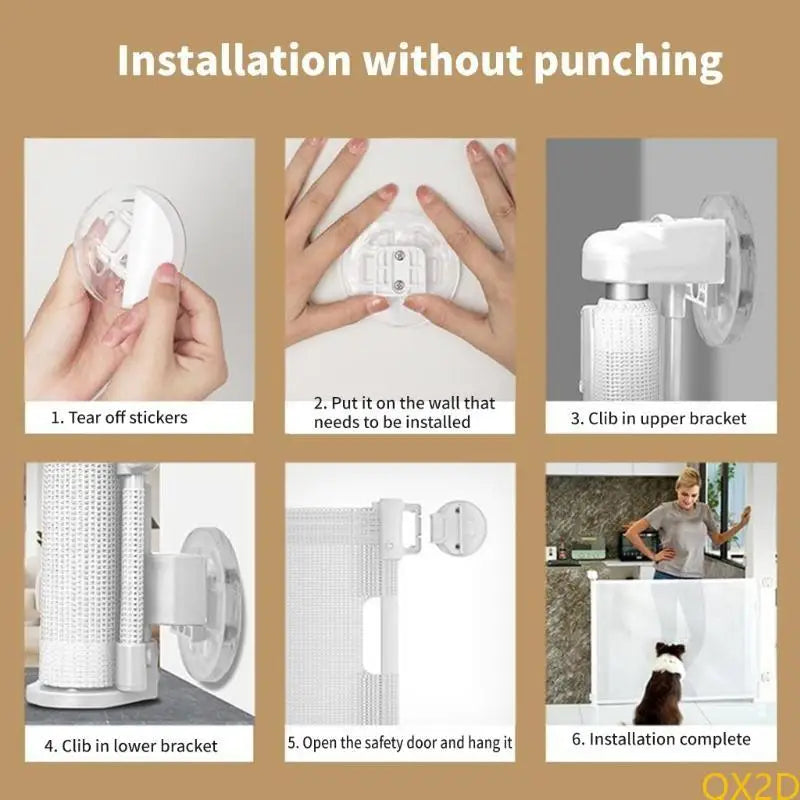 Installation without punching

1. Tear off stickers

2. Put it on the wall that needs to be installed

3. Clib in upper bracket

4. Clib in lower bracket

5. Open the safety door and hang it

6. Installation complete

OX2D