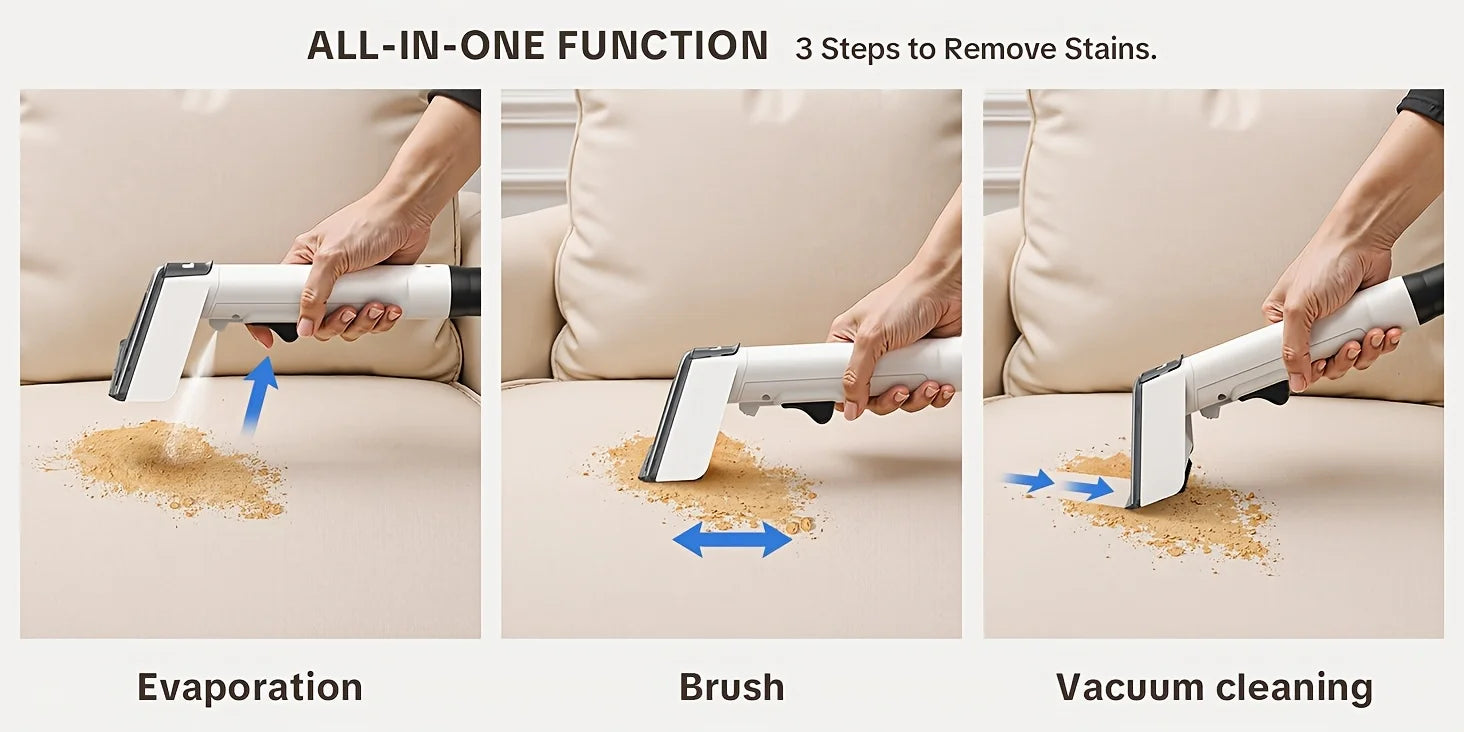 ALL-IN-ONE FUNCTION 3 Steps to Remove Stains.

Evaporation

Brush

Vacuum cleaning