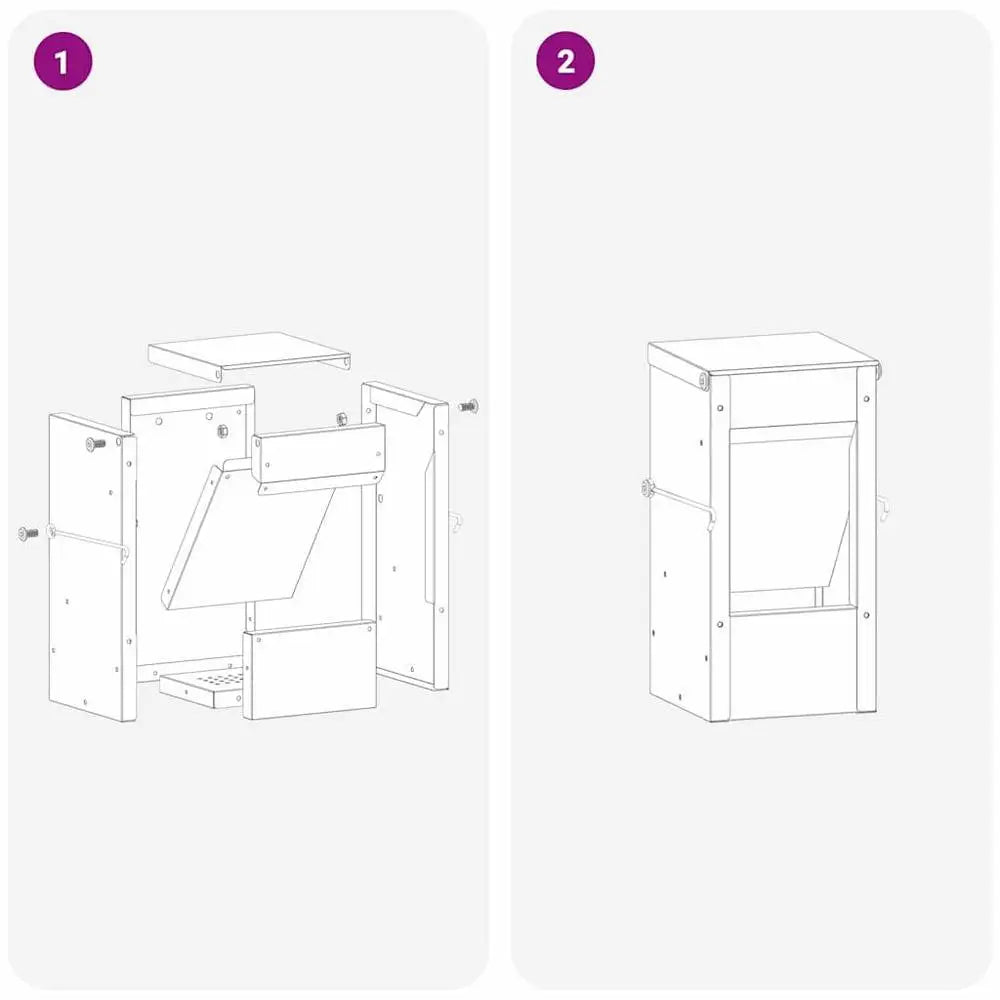 1

2