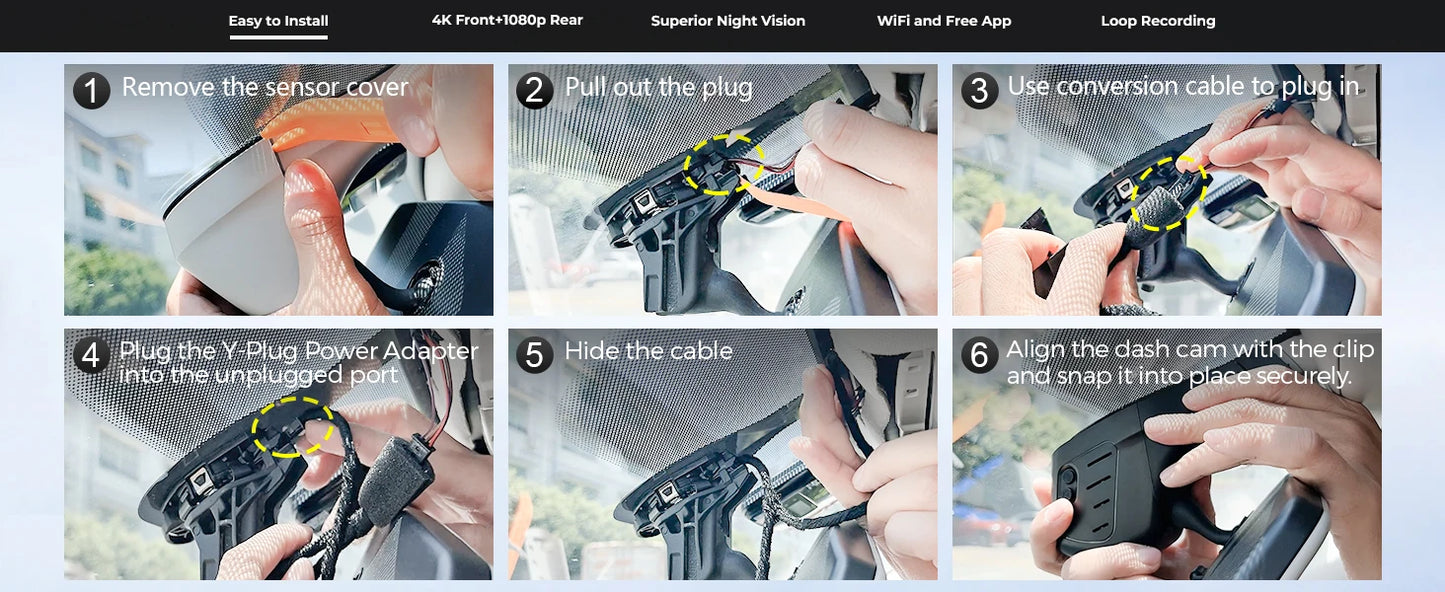 Easy to Install 4K Front+1080p Rear Superior Night Vision WiFi and Free App Loop Recording

1 Remove the sensor cover

2 Pull out the plug

3 Use conversion cable to plug in

4 Plug the Y-Plug Power Adapter into the unplugged port

5 Hide the cable

6 Align the dash cam with the clip and snap it into place securely.