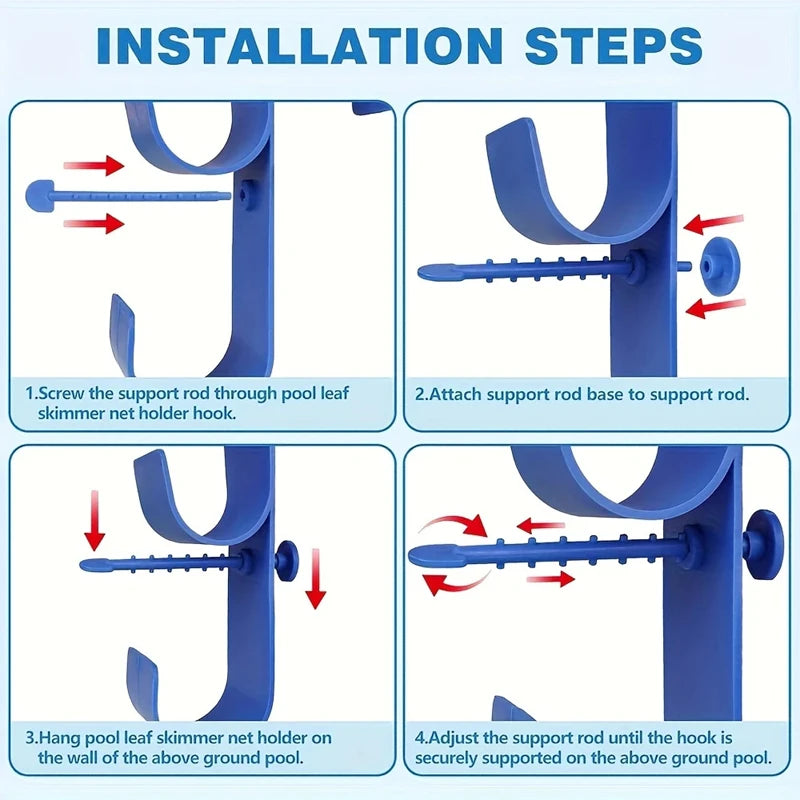 INSTALLATION STEPS

1.Screw the support rod through pool leaf skimmer net holder hook.

2.Attach support rod base to support rod.

3.Hang pool leaf skimmer net holder on the wall of the above ground pool.

4.Adjust the support rod until the hook is securely supported on the above ground pool.