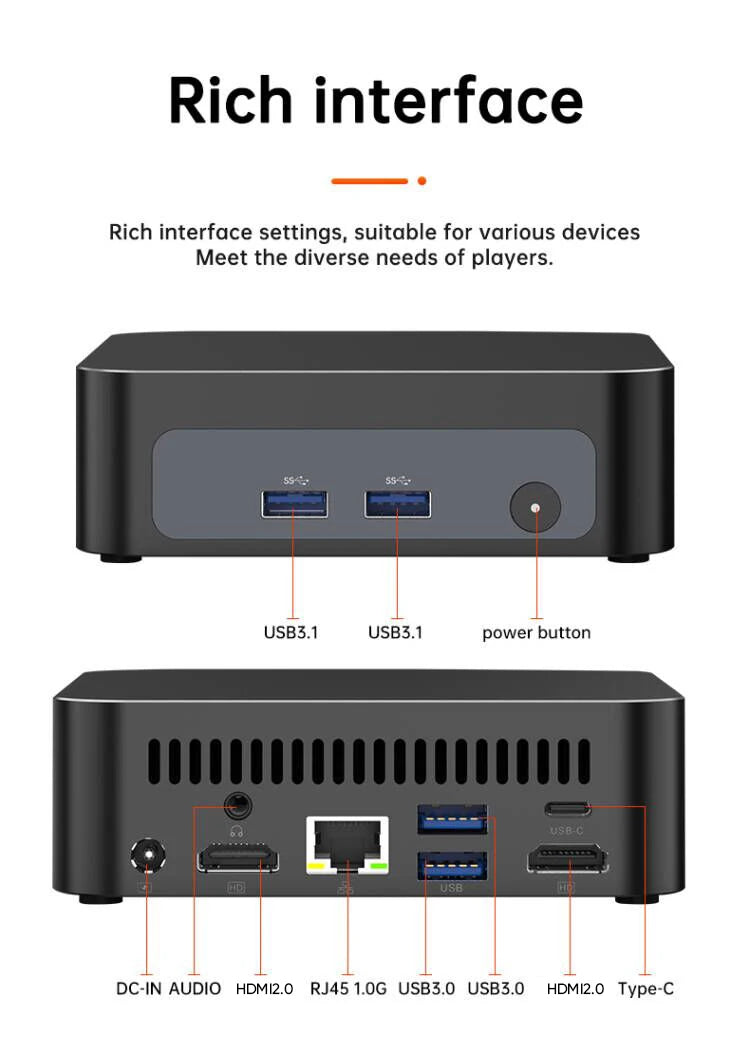 Rich interface

Rich interface settings, suitable for various devices
Meet the diverse needs of players.

SS
SS

USB3.1 USB3.1 power button

HD
USB
USB-C
HD

DC-IN AUDIO HDMI2.0 RJ45 1.0G USB3.0 USB3.0 HDMI2.0 Type-C