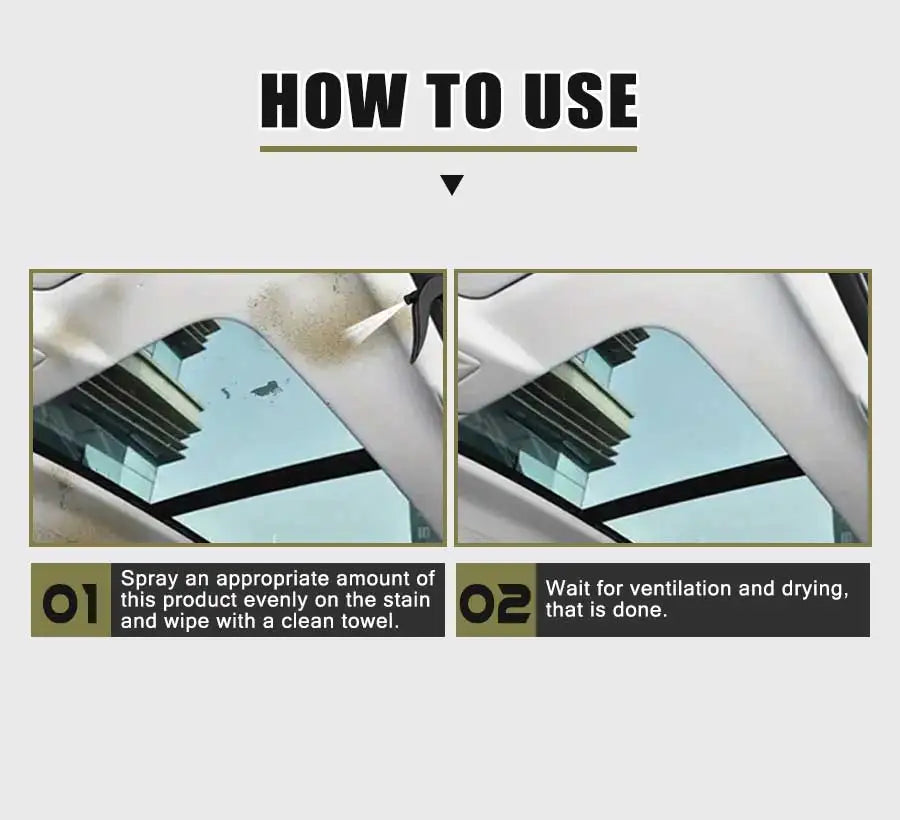 HOW TO USE

01 Spray an appropriate amount of this product evenly on the stain and wipe with a clean towel.

02 Wait for ventilation and drying, that is done.