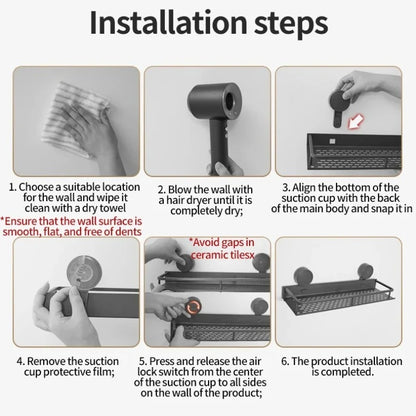 Installation steps

1. Choose a suitable location for the wall and wipe it clean with a dry towel

*Ensure that the wall surface is smooth, flat, and free of dents

2. Blow the wall with a hair dryer until it is completely dry;

3. Align the bottom of the suction cup with the back of the main body and snap it in

*Avoid gaps in ceramic tilesx

4. Remove the suction cup protective film;

5. Press and release the air lock switch from the center of the suction cup to all sides on the wall of the product;

6. The product installation is completed.