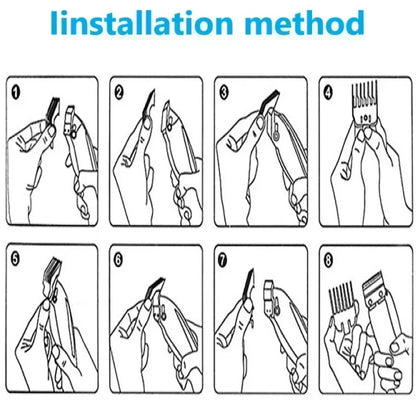 Iinstallation method

1

2

3

4

5

6

7

8