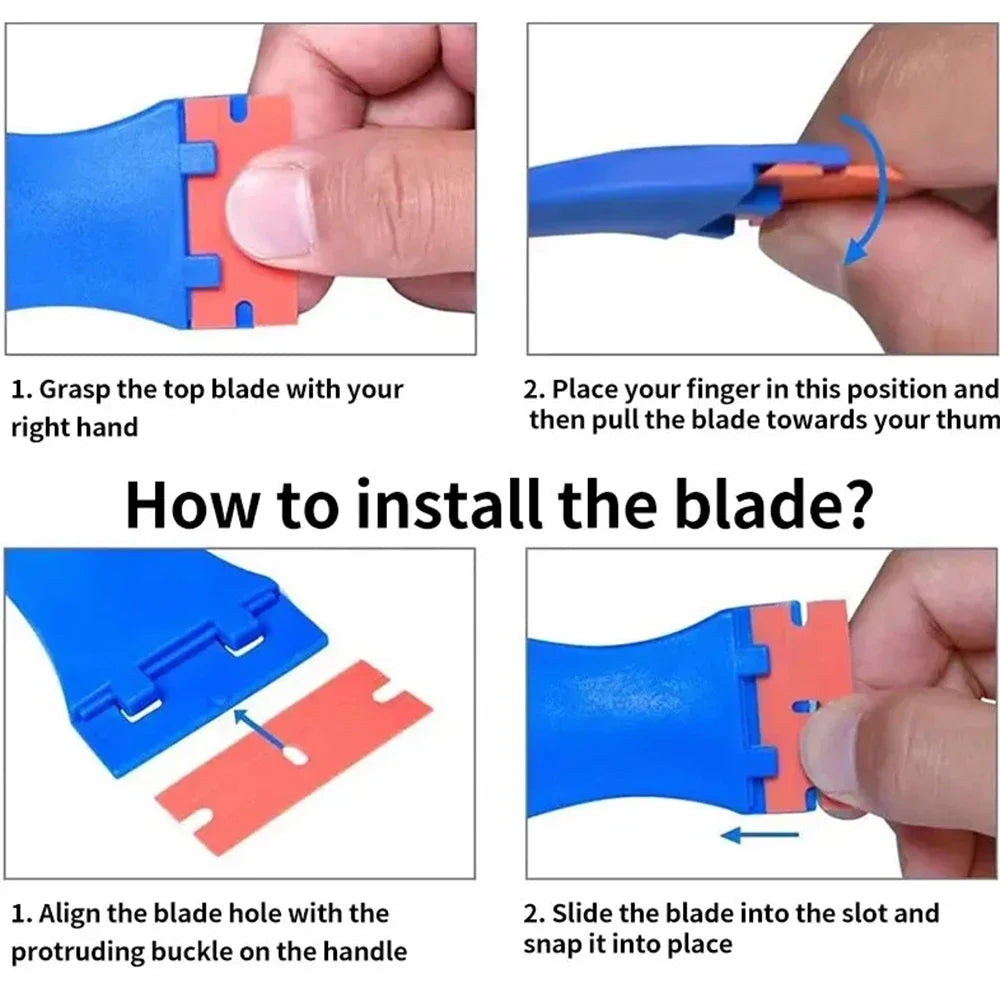 1. Grasp the top blade with your right hand

2. Place your finger in this position and then pull the blade towards your thum

How to install the blade?

1. Align the blade hole with the protruding buckle on the handle

2. Slide the blade into the slot and snap it into place