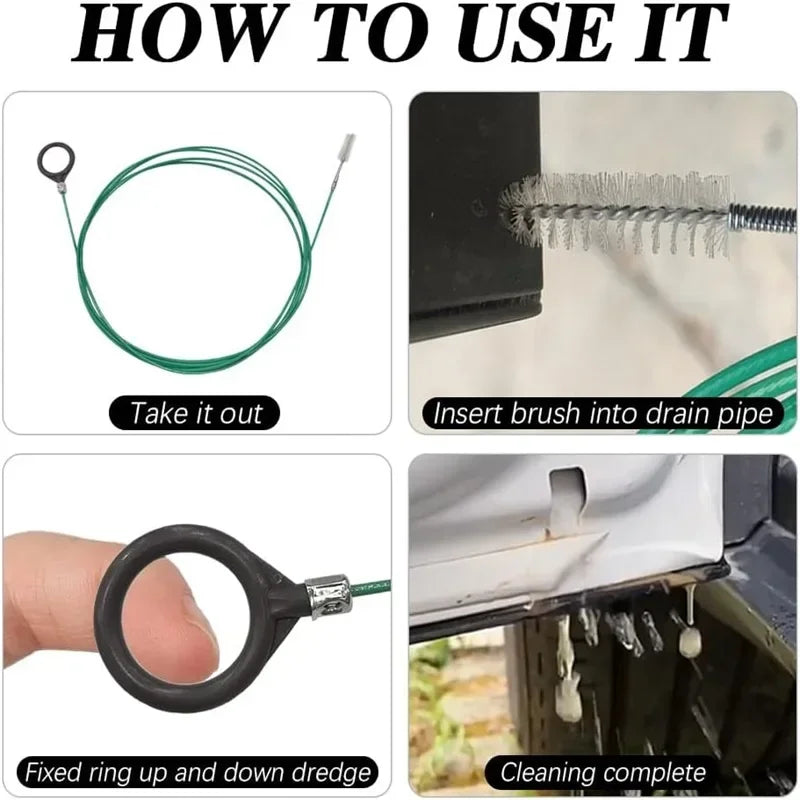 HOW TO USE IT

Take it out

Insert brush into drain pipe

Fixed ring up and down dredge

Cleaning complete