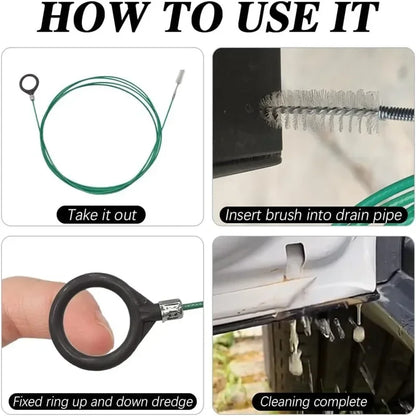 HOW TO USE IT

Take it out

Insert brush into drain pipe

Fixed ring up and down dredge

Cleaning complete