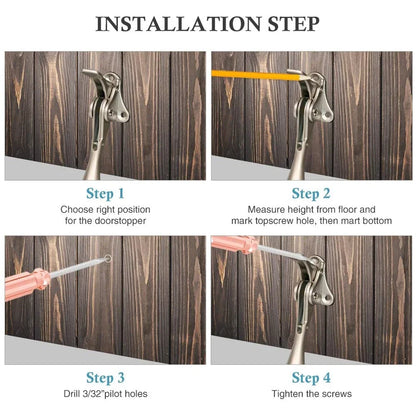 INSTALLATION STEP

Step 1
Choose right position for the doorstopper

Step 2
Measure height from floor and mark topscrew hole, then mart bottom

Step 3
Drill 3/32"pilot holes

Step 4
Tighten the screws