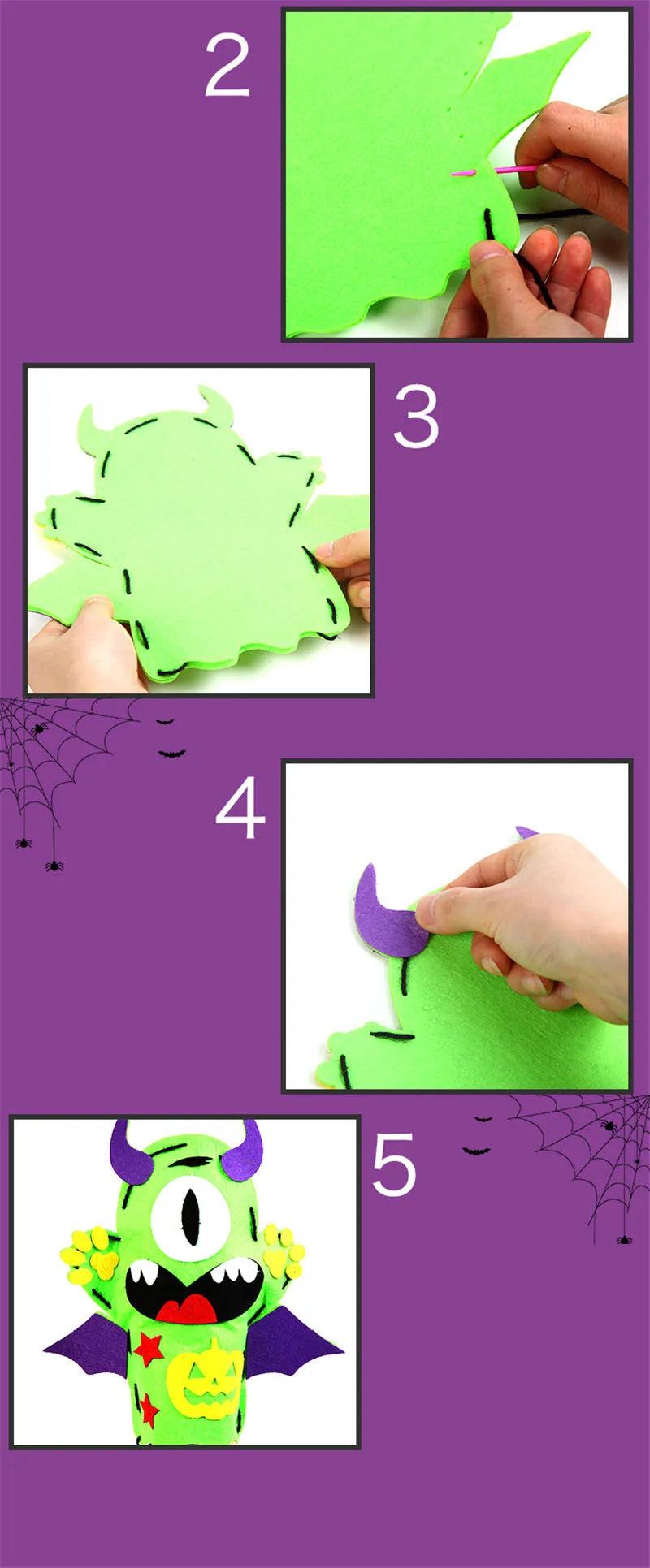 2

3

4

5