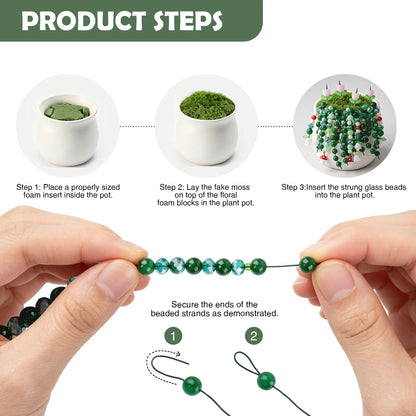 PRODUCT STEPS

Step 1: Place a properly sized foam insert inside the pot.

Step 2: Lay the fake moss on top of the floral foam blocks in the plant pot.

Step 3:Insert the strung glass beads into the plant pot.

Secure the ends of the beaded strands as demonstrated.

1

2