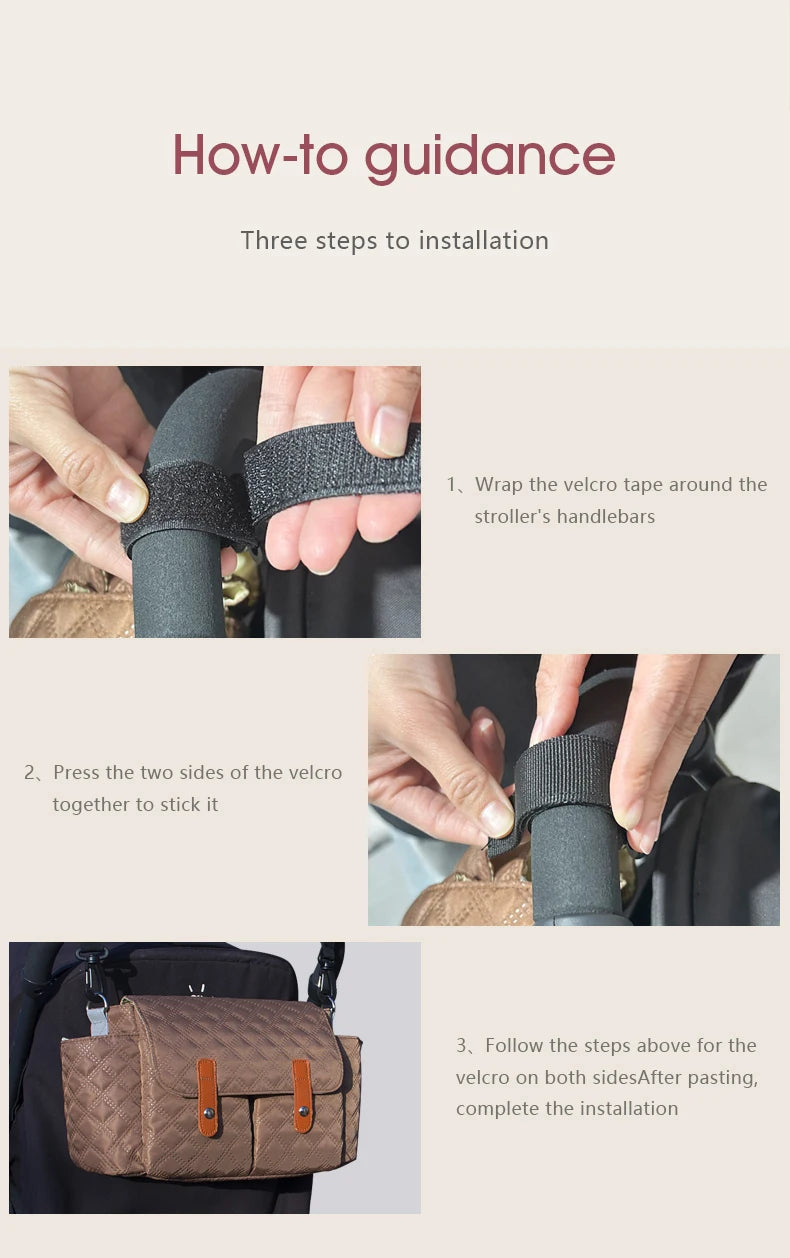 How-to guidance

Three steps to installation

1、Wrap the velcro tape around the stroller's handlebars

2、Press the two sides of the velcro together to stick it

3、Follow the steps above for the velcro on both sidesAfter pasting, complete the installation