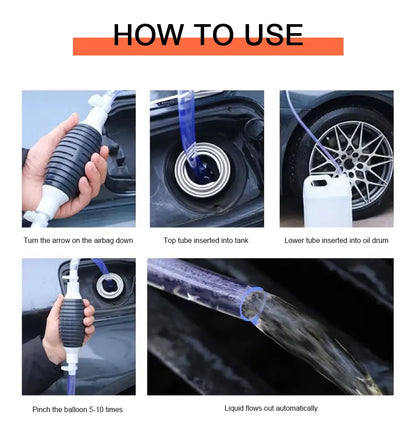 HOW TO USE

Turn the arrow on the airbag down

Top tube inserted into tank

Lower tube inserted into oil drum

Pinch the balloon 5-10 times

Liquid flows out automatically