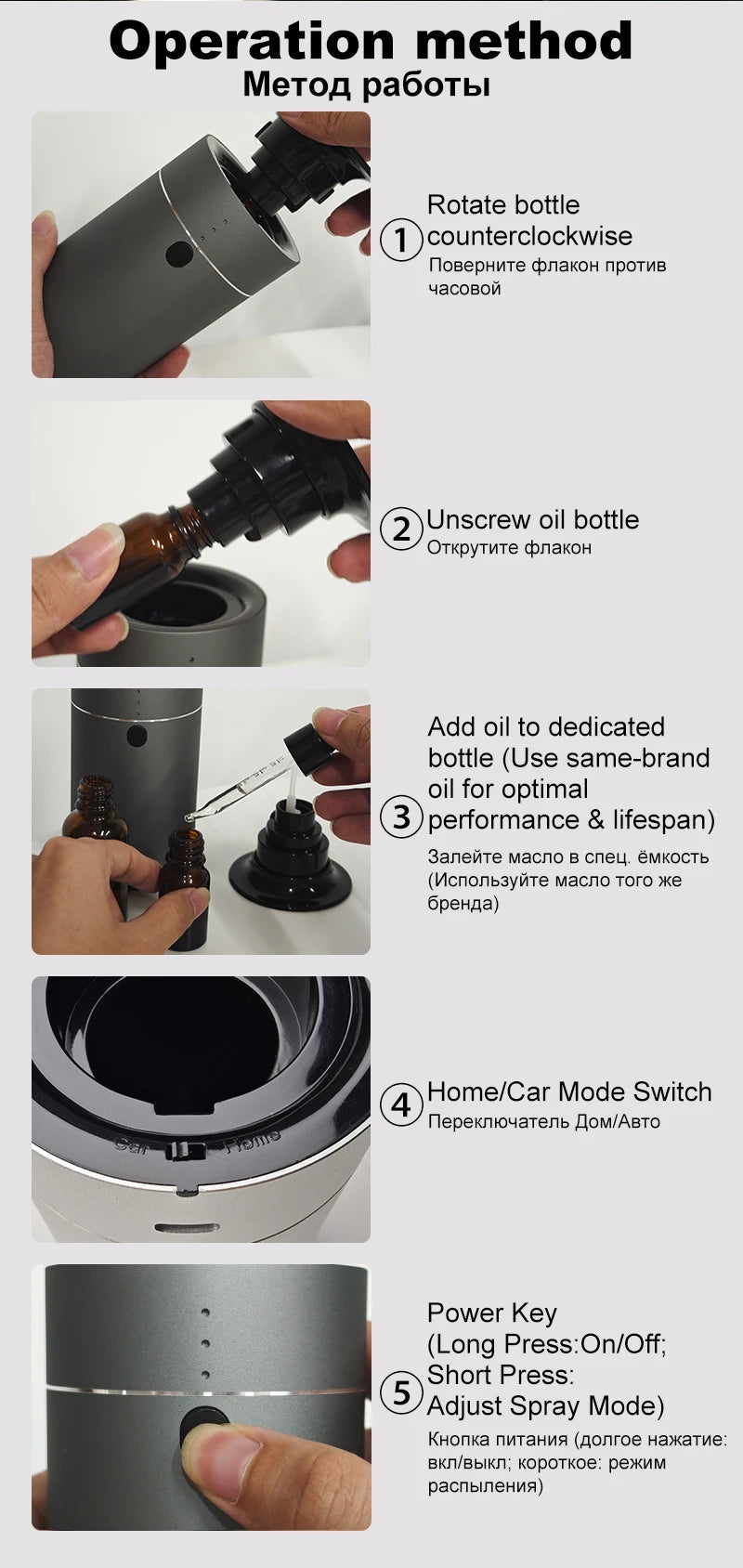 Operation method
Метод работы

① Rotate bottle counterclockwise
Поверните флакон против часовой

② Unscrew oil bottle
Открутите флакон

③ Add oil to dedicated bottle (Use same-brand oil for optimal performance & lifespan)
Залейте масло в спец. ёмкость (Используйте масло того же бренда)

Car Home

④ Home/Car Mode Switch
Переключатель Дом/Авто

⑤ Power Key (Long Press:On/Off; Short Press: Adjust Spray Mode)
Кнопка питания (долгое нажатие: вкл/выкл; короткое: режим распыления)