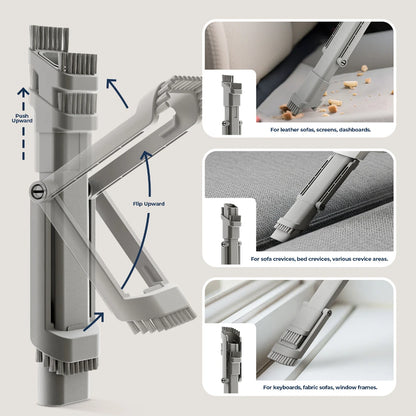 Push Upward

Flip Upward

For leather sofas, screens, dashboards.

For sofa crevices, bed crevices, various crevice areas.

For keyboards, fabric sofas, window frames.