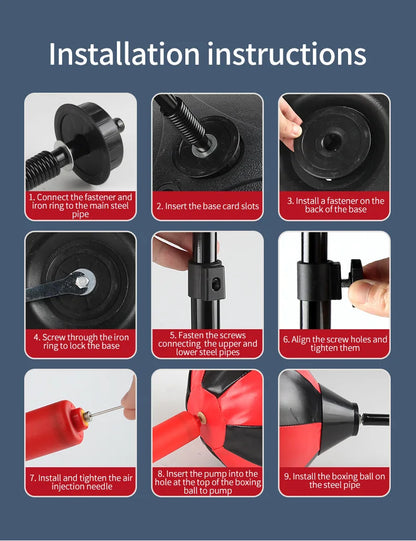 Installation instructions

1. Connect the fastener and iron ring to the main steel pipe

2. Insert the base card slots

3. Install a fastener on the back of the base

4. Screw through the iron ring to lock the base

5. Fasten the screws connecting the upper and lower steel pipes

6. Align the screw holes and tighten them

7. Install and tighten the air injection needle

8. Insert the pump into the hole at the top of the boxing ball to pump

9. Install the boxing ball on the steel pipe