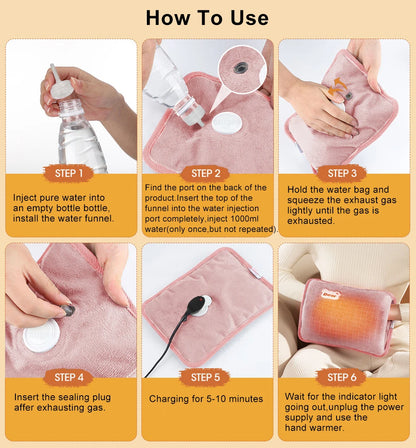 How To Use

STEP 1

Inject pure water into an empty bottle bottle, install the water funnel.

STEP 2

Find the port on the back of the product.Insert the top of the funnel into the water injection port completely,inject 1000ml water(only once,but not repeated).

STEP 3

Hold the water bag and squeeze the exhaust gas lightly until the gas is exhausted.

STEP 4

Insert the sealing plug affer exhausting gas.

STEP 5

Charging for 5-10 minutes

STEP 6

Wait for the indicator light going out,unplug the power supply and use the hand warmer.