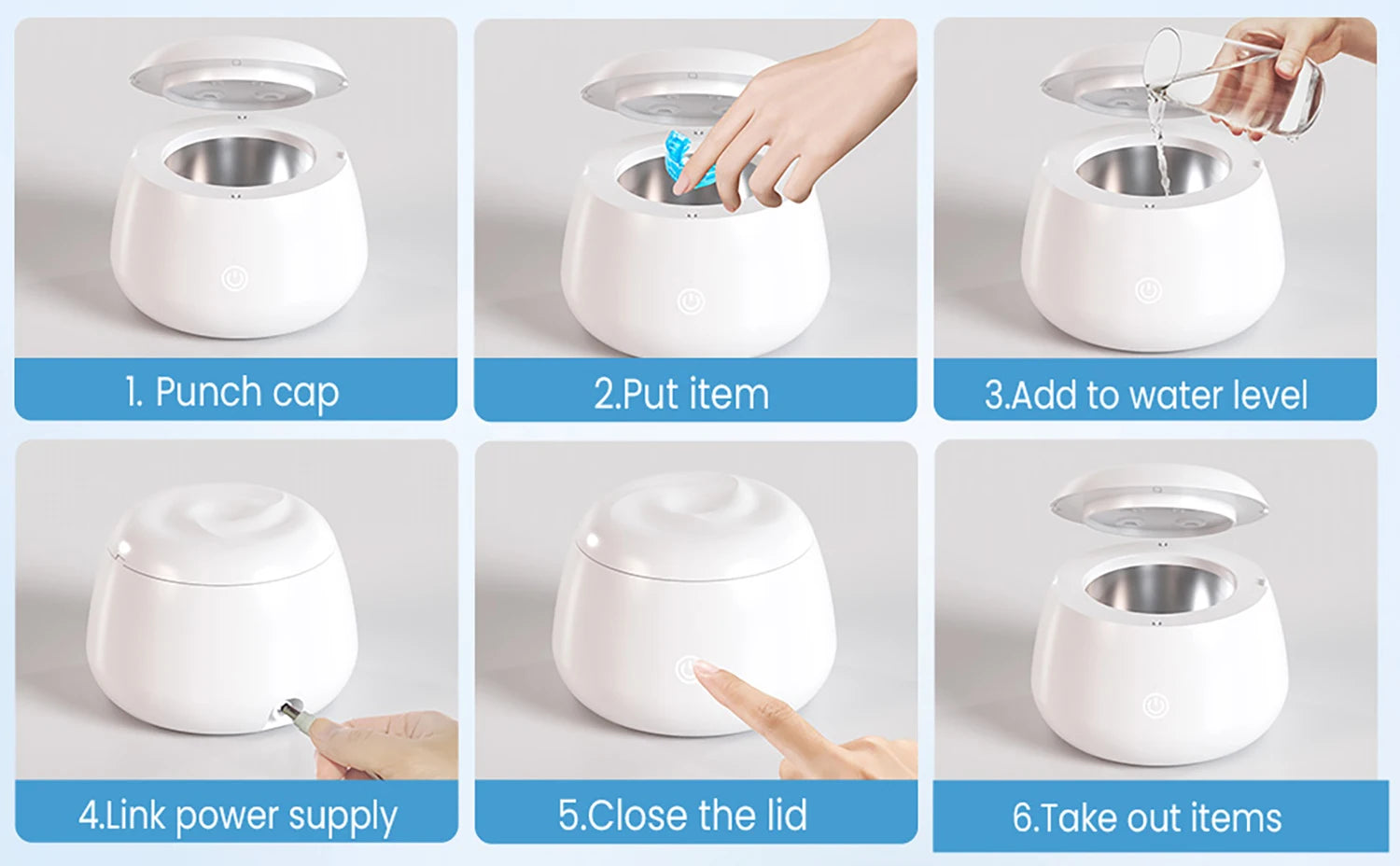 1. Punch cap

2.Put item

3.Add to water level

4.Link power supply

5.Close the lid

6.Take out items