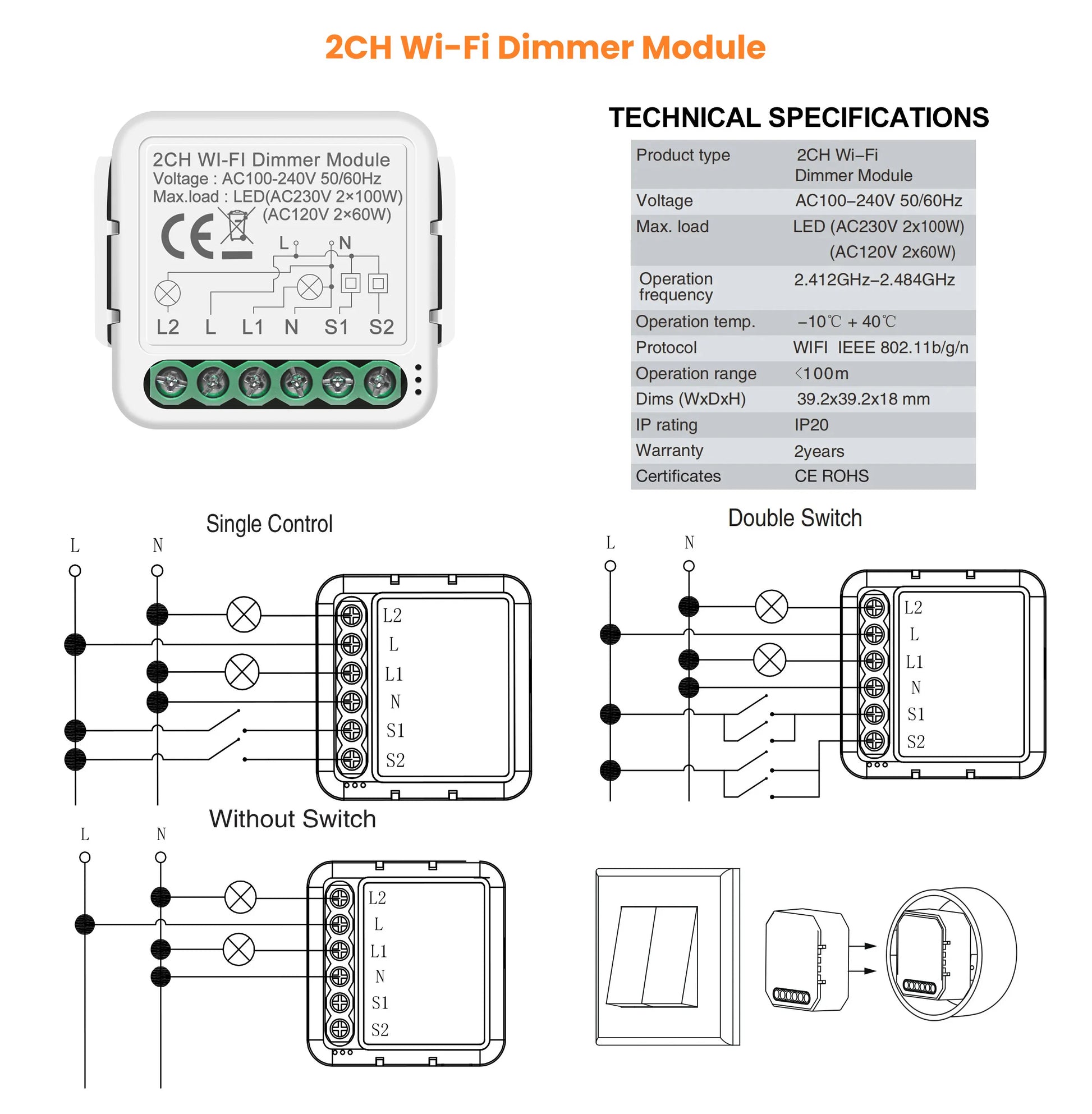 2CH Wi-Fi Dimmer Module

2CH WI-FI Dimmer Module
Voltage : AC100-240V 50/60Hz
Max.load : LED(AC230V 2×100W)
(AC120V 2×60W)
CE
L N
L2 L L1 N S1 S2

TECHNICAL SPECIFICATIONS

| Product type | 2CH Wi–Fi Dimmer Module |
|---|---|
| Voltage | AC100–240V 50/60Hz |
| Max. load | LED (AC230V 2x100W) (AC120V 2x60W) |
| Operation frequency | 2.412GHz–2.484GHz |
| Operation temp. | –10℃ + 40℃ |
| Protocol | WIFI IEEE 802.11b/g/n |
| Operation range | <100m |
| Dims (WxDxH) | 39.2x39.2x18 mm |
| IP rating | IP20 |
| Warranty | 2years |
| Certificates | CE ROHS |

Single Control
L N
L2 L L1 N S1 S2

Double Switch
L N
L2 L L1 N S1 S2

Without Switch
L N
L2 L L1 N S1 S2