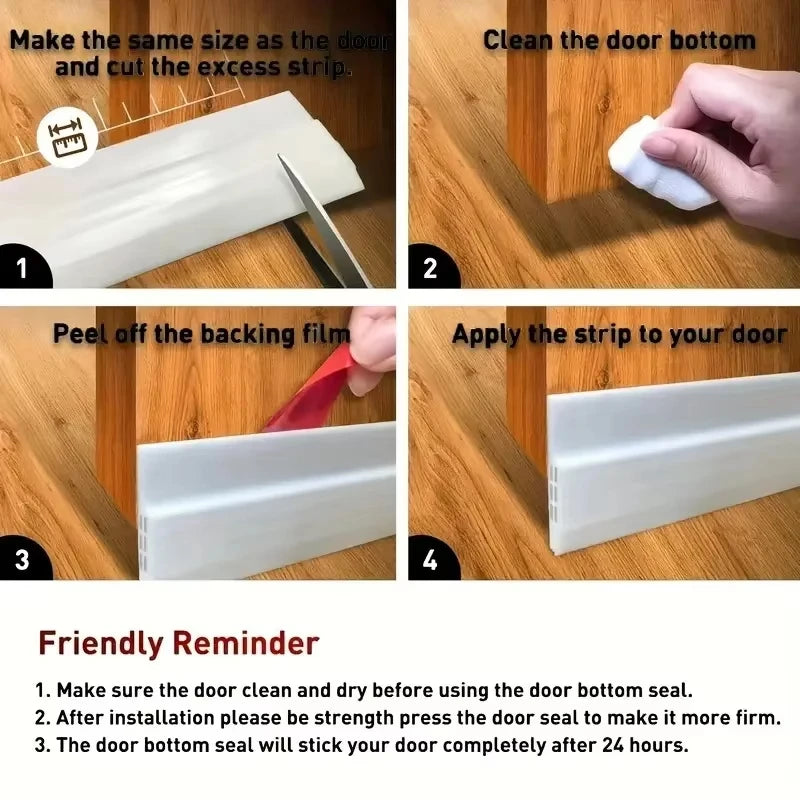 Make the same size as the door and cut the excess strip.

1

Clean the door bottom

2

Peel off the backing film

3

Apply the strip to your door

4

Friendly Reminder

1. Make sure the door clean and dry before using the door bottom seal.
2. After installation please be strength press the door seal to make it more firm.
3. The door bottom seal will stick your door completely after 24 hours.