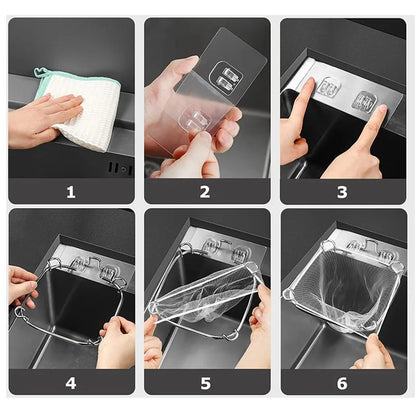 1

2

3

4

5

6