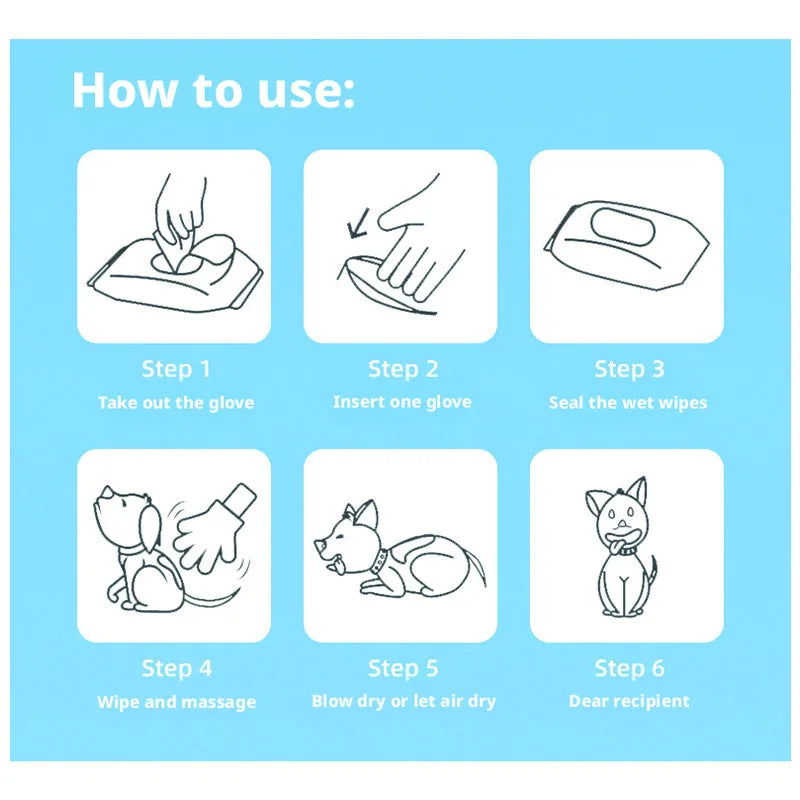 How to use:

Step 1
Take out the glove

Step 2
Insert one glove

Step 3
Seal the wet wipes

Step 4
Wipe and massage

Step 5
Blow dry or let air dry

Step 6
Dear recipient