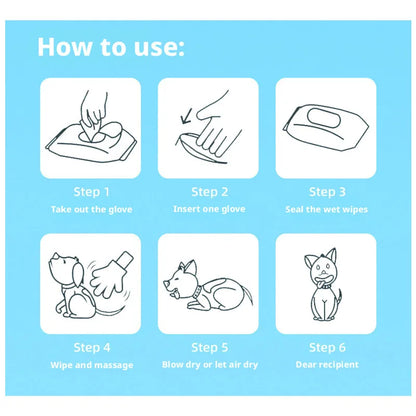 How to use:

Step 1
Take out the glove

Step 2
Insert one glove

Step 3
Seal the wet wipes

Step 4
Wipe and massage

Step 5
Blow dry or let air dry

Step 6
Dear recipient