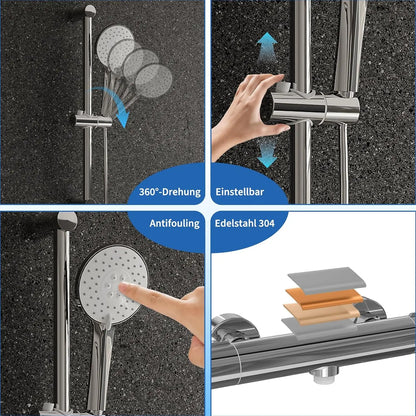 360°-Drehung

Einstellbar

Antifouling

Edelstahl 304