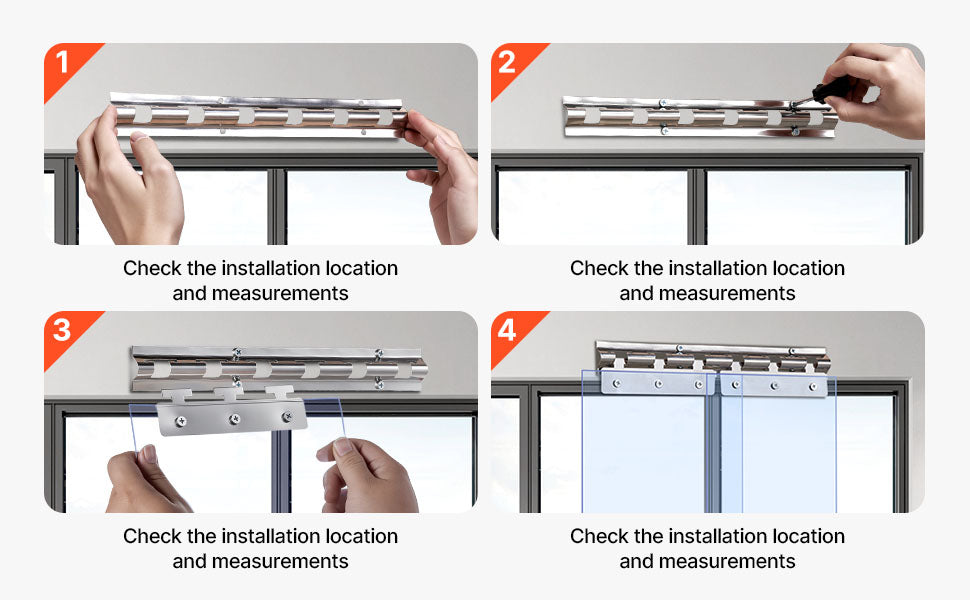 1

Check the installation location and measurements

2

Check the installation location and measurements

3

Check the installation location and measurements

4

Check the installation location and measurements